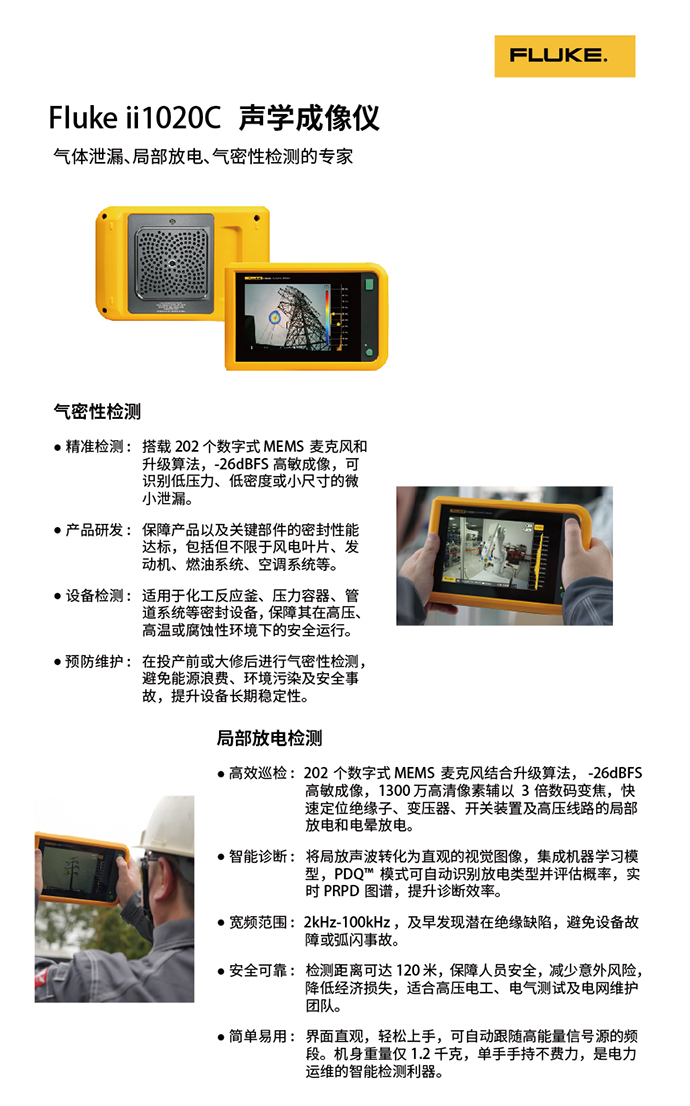 FLUKE.

Fluke ii1020C 声学成像仪

气体泄漏、局部放电、气密性检测的专家

气密性检测

● 精准检测：搭载 202 个数字式 MEMS 麦克风和升级算法，-26dBFS 高敏成像，可识别低压力、低密度或小尺寸的微小泄漏。

● 产品研发：保障产品以及关键部件的密封性能达标，包括但不限于风电叶片、发动机、燃油系统、空调系统等。

● 设备检测：适用于化工反应釜、压力容器、管道系统等密封设备，保障其在高压、高温或腐蚀性环境下的安全运行。

● 预防维护：在投产前或大修后进行气密性检测，避免能源浪费、环境污染及安全事故，提升设备长期稳定性。

局部放电检测

● 高效巡检：202 个数字式 MEMS 麦克风结合升级算法，-26dBFS 高敏成像，1300 万高清像素辅以 3 倍数码变焦，快速定位绝缘子、变压器、开关装置及高压线路的局部放电和电晕放电。

● 智能诊断：将局放声波转化为直观的视觉图像，集成机器学习模型，PDQ™ 模式可自动识别放电类型并评估概率，实时 PRPD 图谱，提升诊断效率。

● 宽频范围：2kHz-100kHz，及早发现潜在绝缘缺陷，避免设备故障或弧闪事故。

● 安全可靠：检测距离可达 120 米，保障人员安全，减少意外风险，降低经济损失，适合高压电工、电气测试及电网维护团队。

● 简单易用：界面直观，轻松上手，可自动跟随高能量信号源的频段。机身重量仅 1.2 千克，单手手持不费力，是电力运维的智能检测利器。